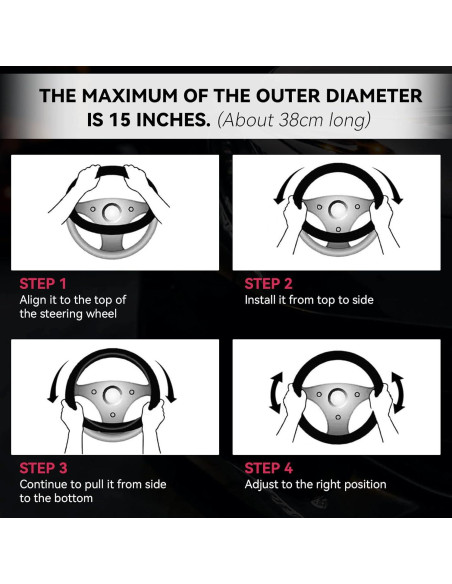 THE MAXIMUM OF THE OUTER DIAMETER IS 15 INCHES. (About 38cm long)

STEP 1
Align it to the top of the steering wheel

STEP 2
Install it from top to side

STEP 3
Continue to pull it from side to the bottom

STEP 4
Adjust to the right position