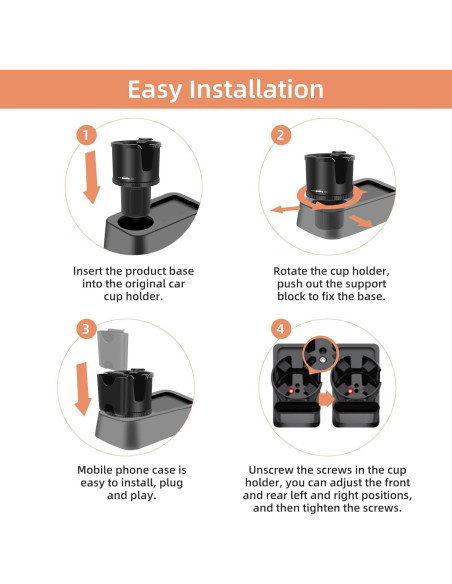 Easy Installation

1

Insert the product base into the original car cup holder.

2

Rotate the cup holder, push out the support block to fix the base.

3

Mobile phone case is easy to install, plug and play.

4

Unscrew the screws in the cup holder, you can adjust the front and rear left and right positions, and then tighten the screws.