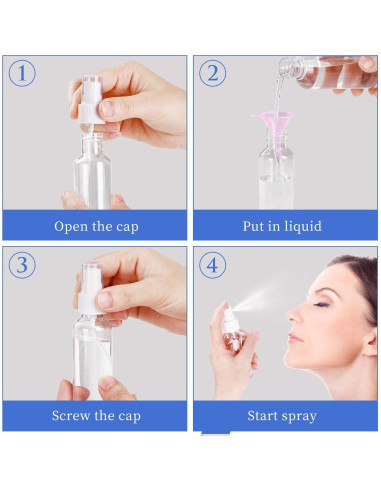 1
Open the cap

2
Put in liquid

3
Screw the cap

4
Start spray