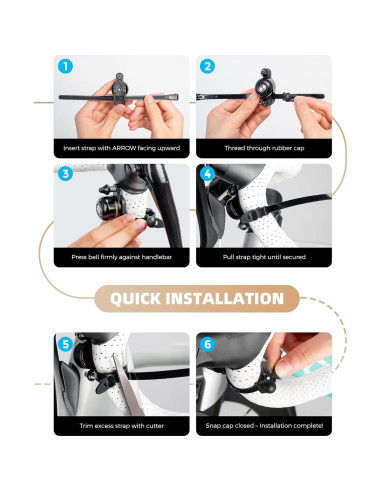 1
Insert strap with ARROW facing upward

2
Thread through rubber cap

3
Press bell firmly against handlebar

4
Pull strap tight until secured

QUICK INSTALLATION

5
Trim excess strap with cutter

6
Snap cap closed – Installation complete!