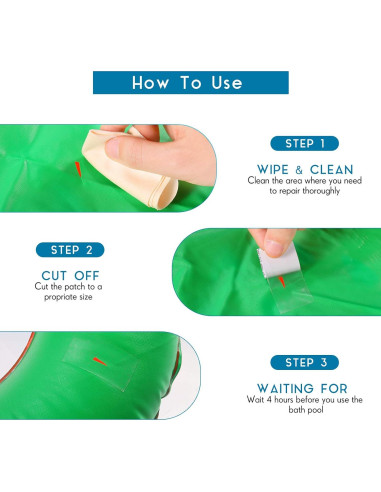 How To Use

STEP 1

WIPE & CLEAN
Clean the area where you need to repair thoroughly

STEP 2

CUT OFF
Cut the patch to a propriate size

STEP 3

WAITING FOR
Wait 4 hours before you use the bath pool