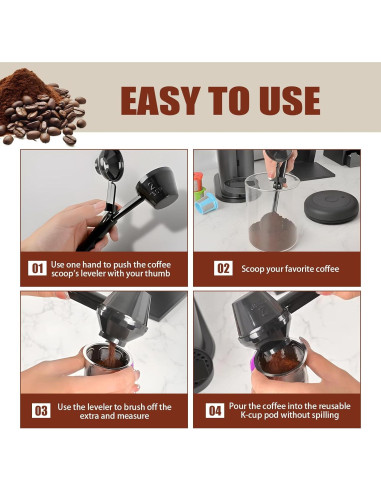 EASY TO USE

01 Use one hand to push the coffee scoop's leveler with your thumb

02 Scoop your favorite coffee

03 Use the leveler to brush off the extra and measure

04 Pour the coffee into the reusable K-cup pod without spilling