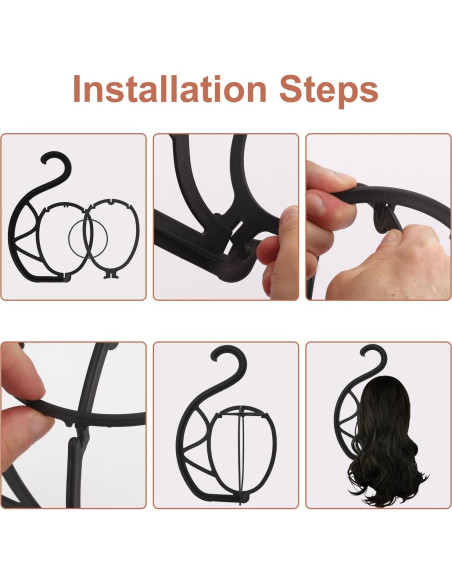 Installation Steps