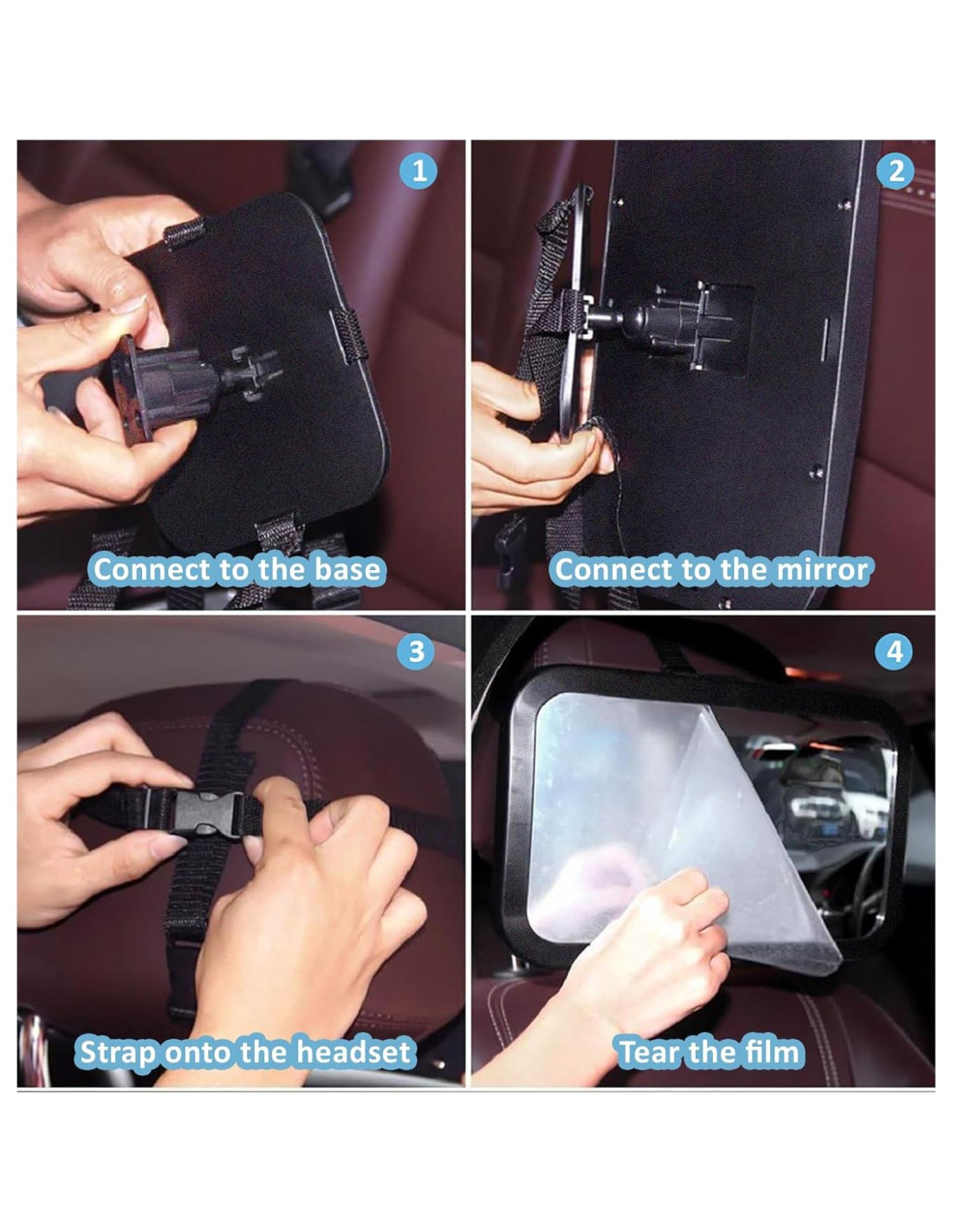 1
Connect to the base

2
Connect to the mirror

3
Strap onto the headset

4
Tear the film