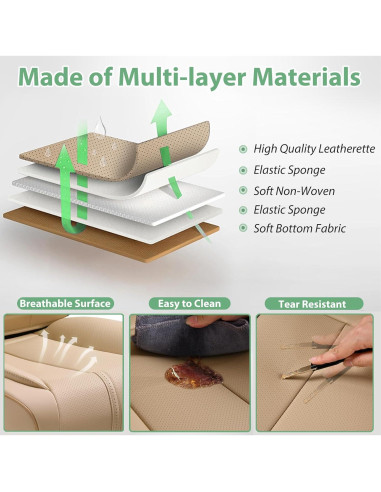 Made of Multi-layer Materials

High Quality Leatherette
Elastic Sponge
Soft Non-Woven
Elastic Sponge
Soft Bottom Fabric

Breathable Surface

Easy to Clean

Tear Resistant