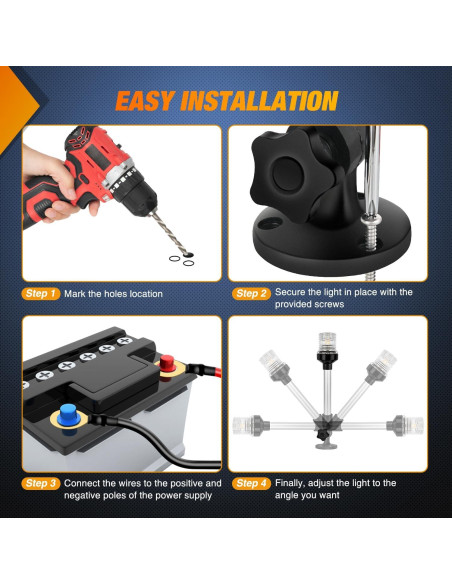 EASY INSTALLATION

Step 1 Mark the holes location

Step 2 Secure the light in place with the provided screws

Step 3 Connect the wires to the positive and negative poles of the power supply

Step 4 Finally, adjust the light to the angle you want