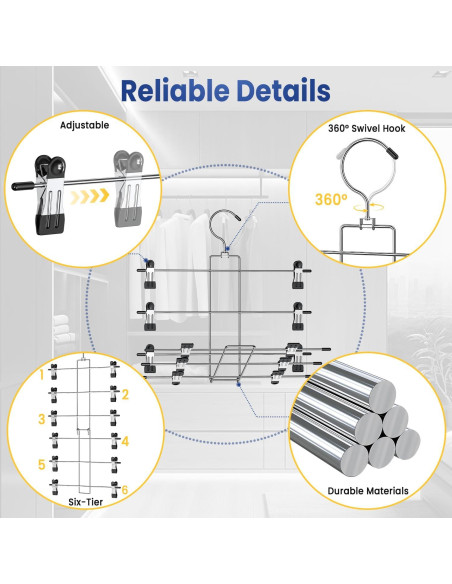 Reliable Details

Adjustable

360° Swivel Hook

360°

1
2
3
4
5
6
Six-Tier

Durable Materials