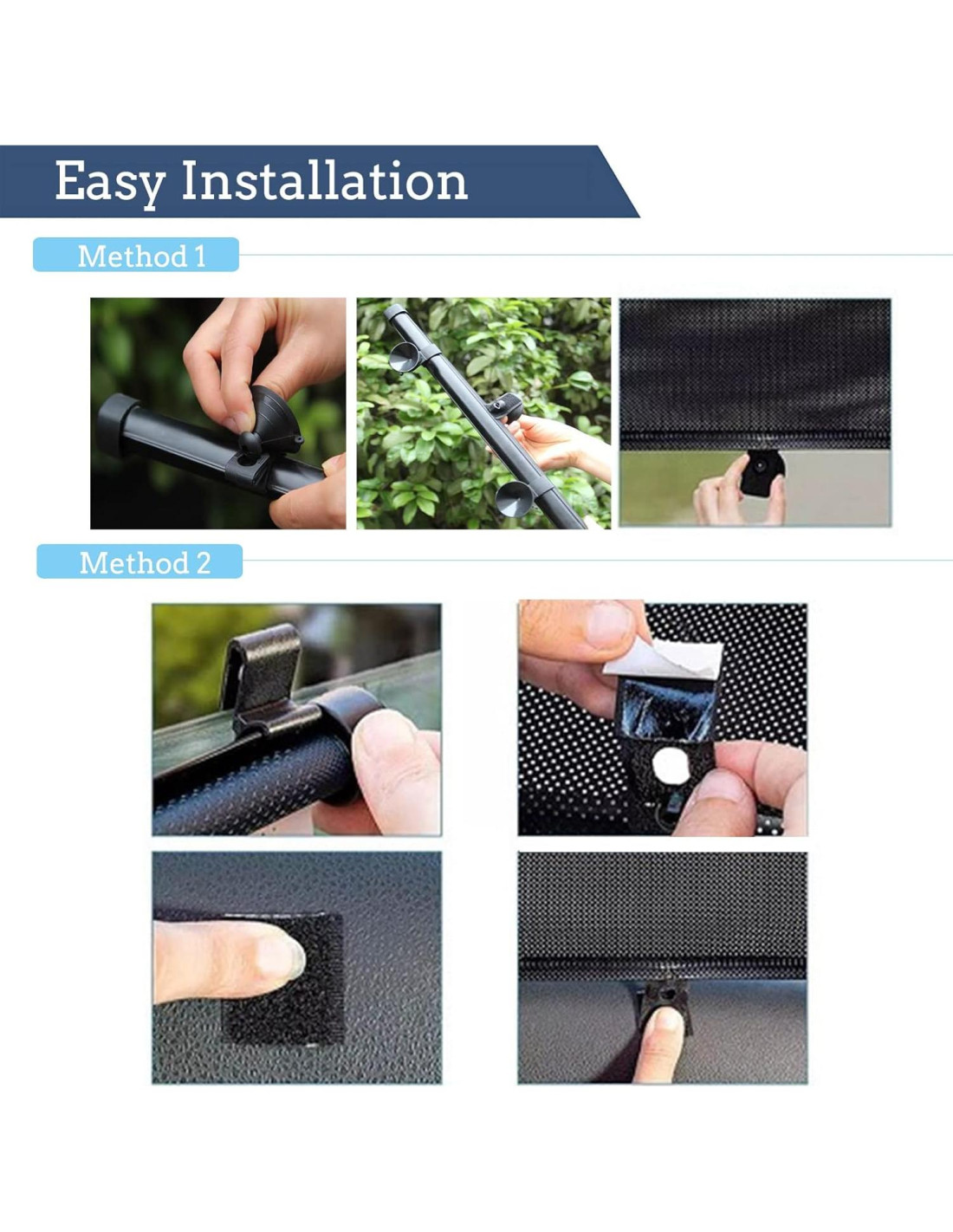 Easy Installation

Method 1

Method 2