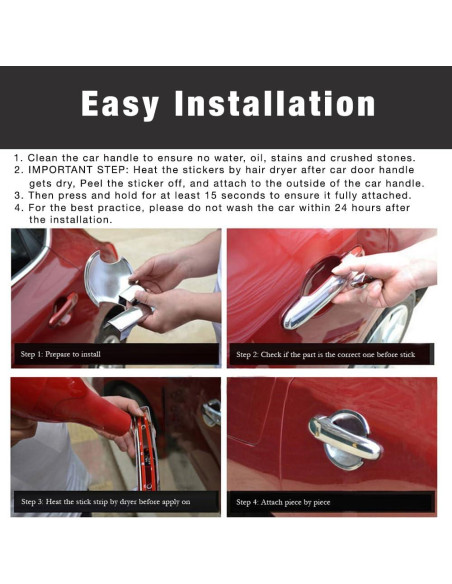 Easy Installation

1. Clean the car handle to ensure no water, oil, stains and crushed stones.
2. IMPORTANT STEP: Heat the stickers by hair dryer after car door handle gets dry, Peel the sticker off, and attach to the outside of the car handle.
3. Then press and hold for at least 15 seconds to ensure it fully attached.
4. For the best practice, please do not wash the car within 24 hours after the installation.

Step 1: Prepare to install

Step 2: Check if the part is the correct one before stick

Step 3: Heat the stick strip by dryer before apply on

Step 4: Attach piece by piece