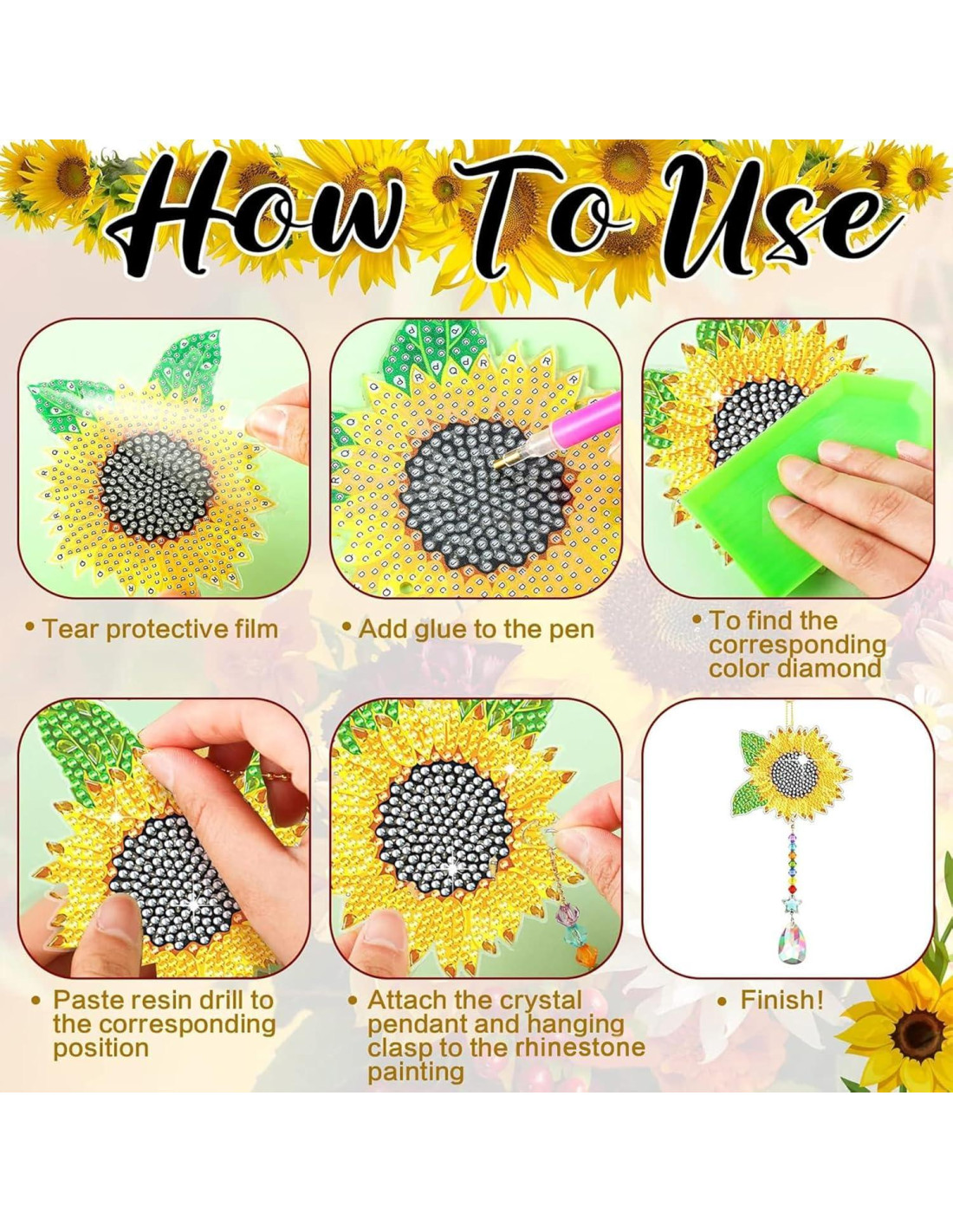 How To Use

• Tear protective film

• Add glue to the pen

• To find the corresponding color diamond

• Paste resin drill to the corresponding position

• Attach the crystal pendant and hanging clasp to the rhinestone painting

• Finish!