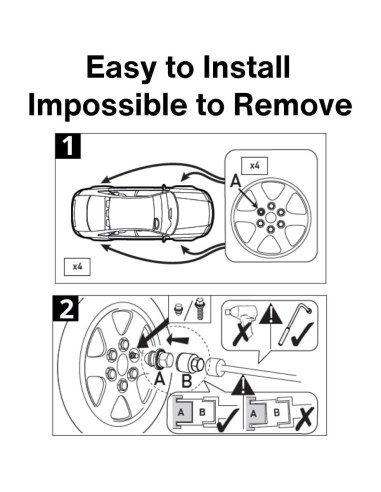 Easy to Install
Impossible to Remove

1

x4

A

x4

2

A

B

A B

A B