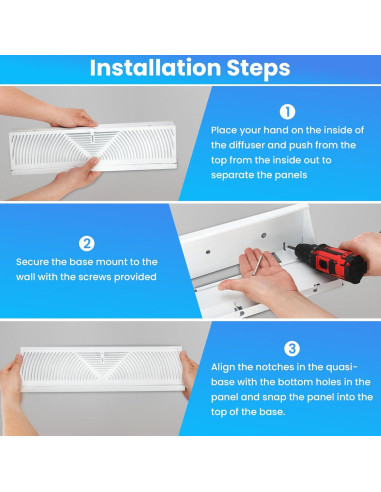 Installation Steps

1

Place your hand on the inside of the diffuser and push from the top from the inside out to separate the panels

2

Secure the base mount to the wall with the screws provided

3

Align the notches in the quasi-base with the bottom holes in the panel and snap the panel into the top of the base.