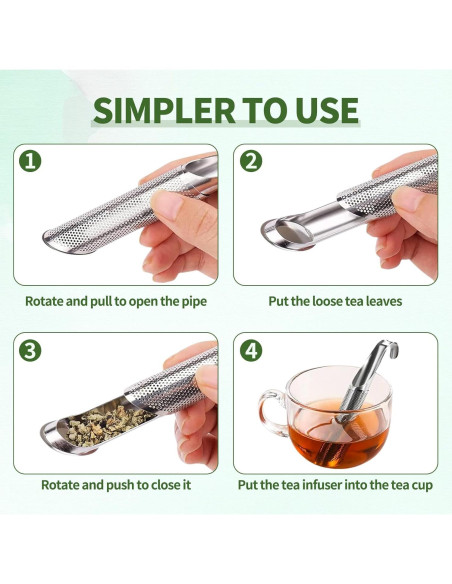 SIMPLER TO USE

1

Rotate and pull to open the pipe

2

Put the loose tea leaves

3

Rotate and push to close it

4

Put the tea infuser into the tea cup