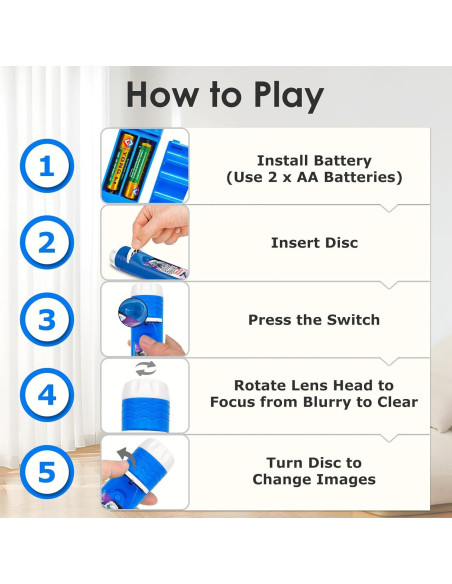 How to Play

1

Install Battery
(Use 2 x AA Batteries)

2

Insert Disc

3

Press the Switch

4

Rotate Lens Head to
Focus from Blurry to Clear

5

Turn Disc to
Change Images