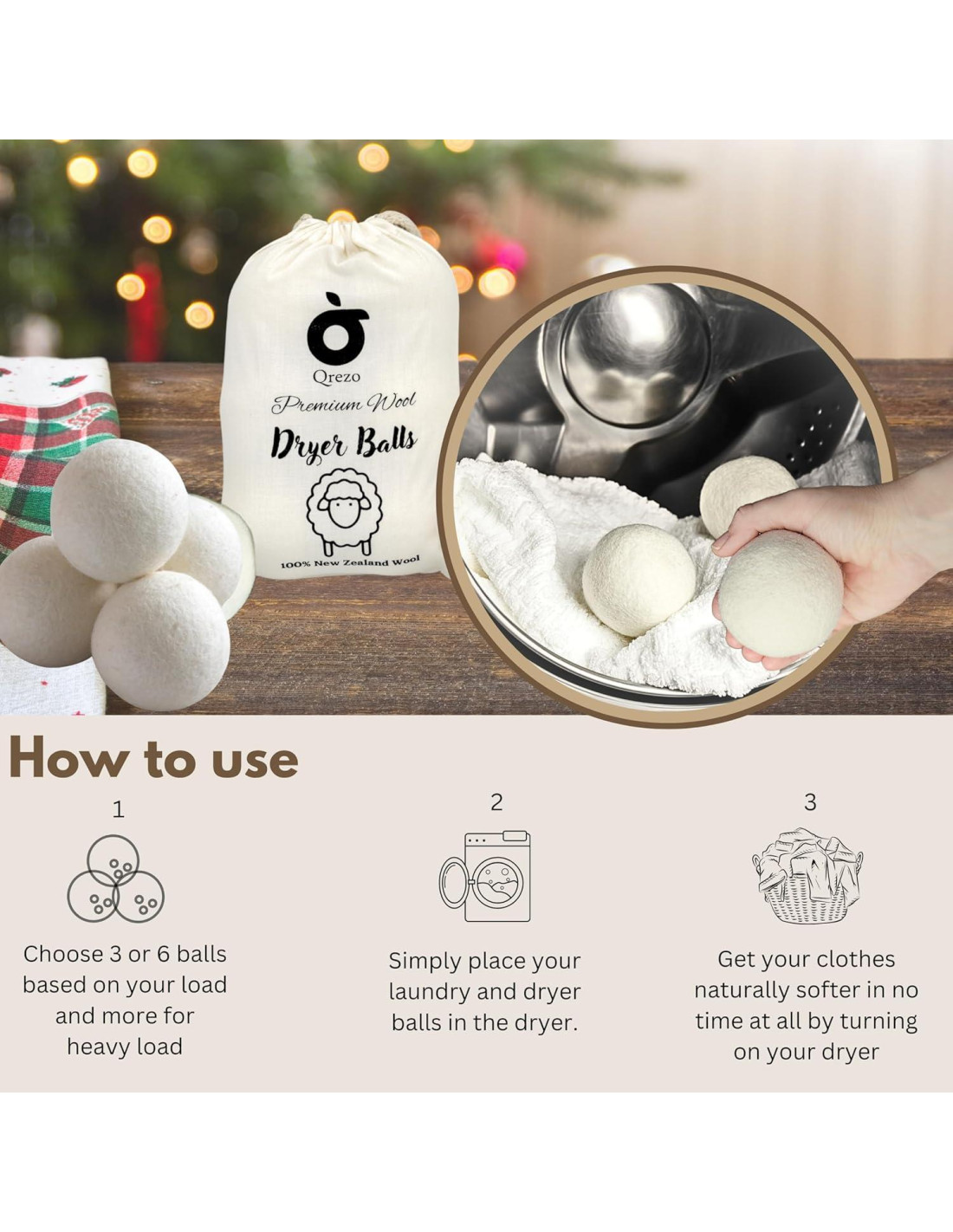 Qrezo

Premium Wool

Dryer Balls

100% New Zealand Wool

How to use

1

Choose 3 or 6 balls based on your load and more for heavy load

2

Simply place your laundry and dryer balls in the dryer.

3

Get your clothes naturally softer in no time at all by turning on your dryer