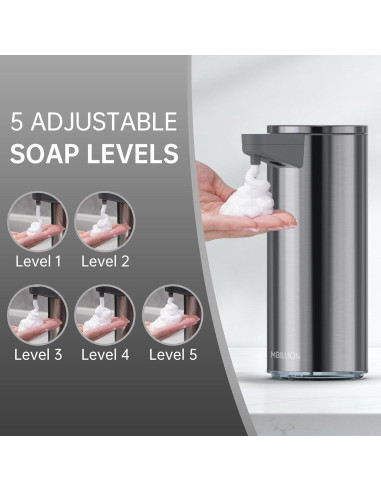 5 ADJUSTABLE
SOAP LEVELS

Level 1
Level 2
Level 3
Level 4
Level 5

MBILLION