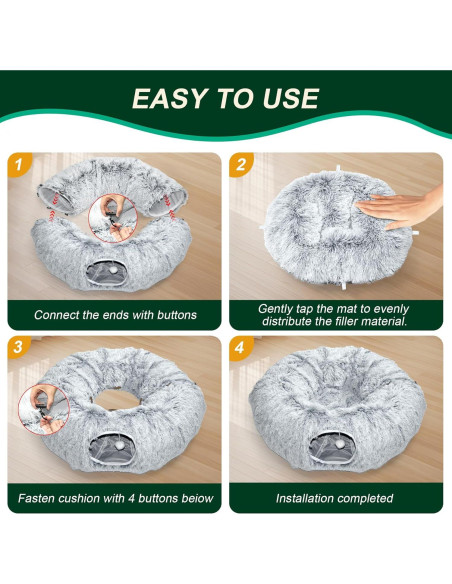 EASY TO USE

1

Connect the ends with buttons

2

Gently tap the mat to evenly distribute the filler material.

3

Fasten cushion with 4 buttons beiow

4

Installation completed