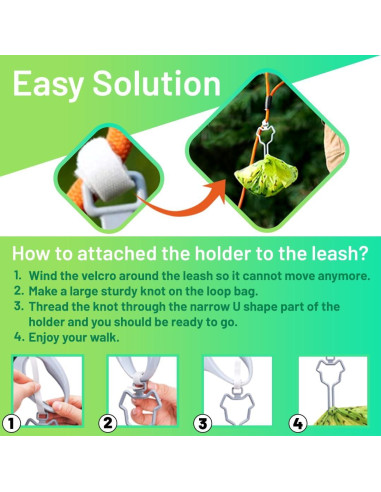 Easy Solution

How to attached the holder to the leash?

1. Wind the velcro around the leash so it cannot move anymore.
2. Make a large sturdy knot on the loop bag.
3. Thread the knot through the narrow U shape part of the holder and you should be ready to go.
4. Enjoy your walk.

1

2

3

4