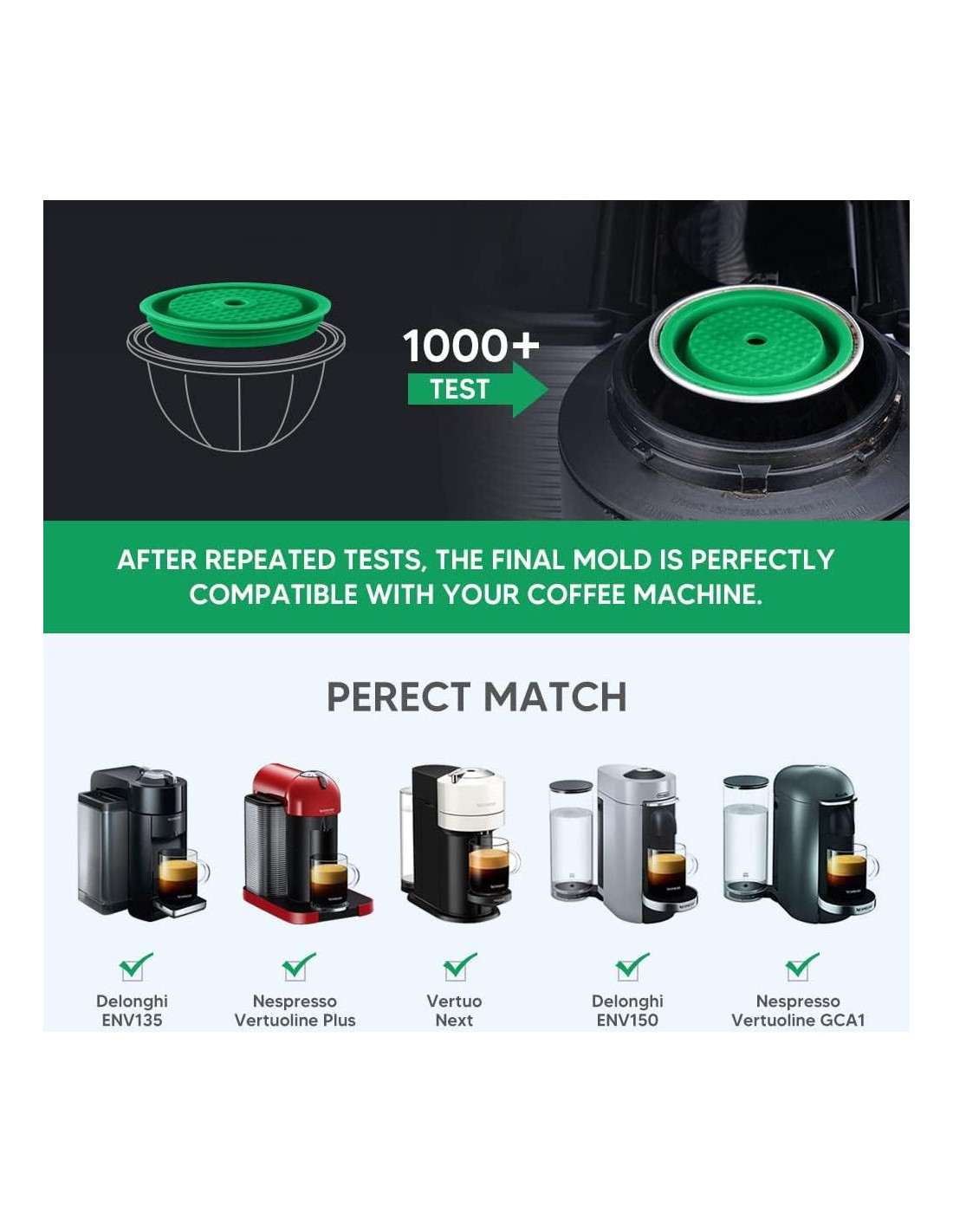 1000+
TEST

AFTER REPEATED TESTS, THE FINAL MOLD IS PERFECTLY COMPATIBLE WITH YOUR COFFEE MACHINE.

PERECT MATCH

Delonghi ENV135

Nespresso Vertuoline Plus

Vertuo Next

Delonghi ENV150

Nespresso Vertuoline GCA1