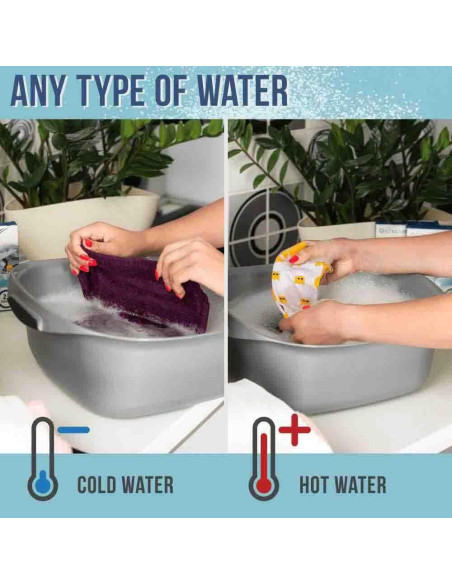 ANY TYPE OF WATER

COLD WATER

HOT WATER