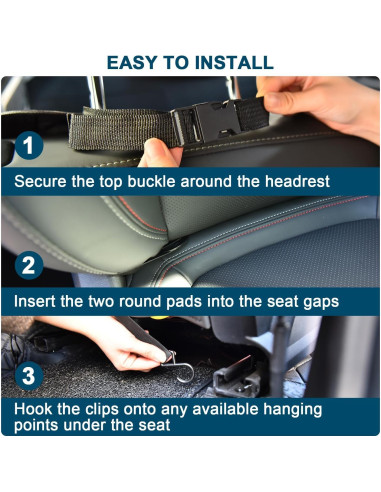 EASY TO INSTALL

1

Secure the top buckle around the headrest

2

Insert the two round pads into the seat gaps

3

Hook the clips onto any available hanging points under the seat