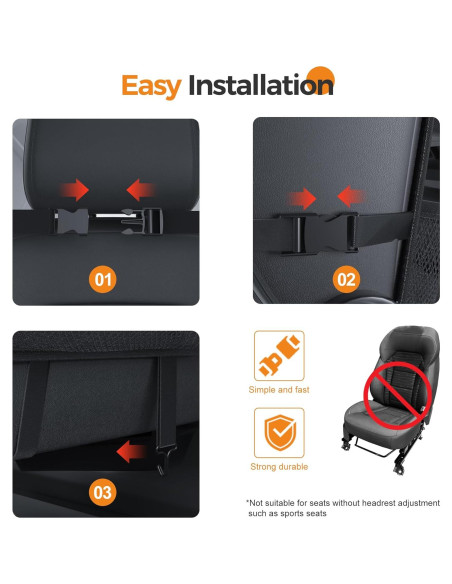 Easy Installation

01

02

03

Simple and fast

Strong durable

*Not suitable for seats without headrest adjustment such as sports seats