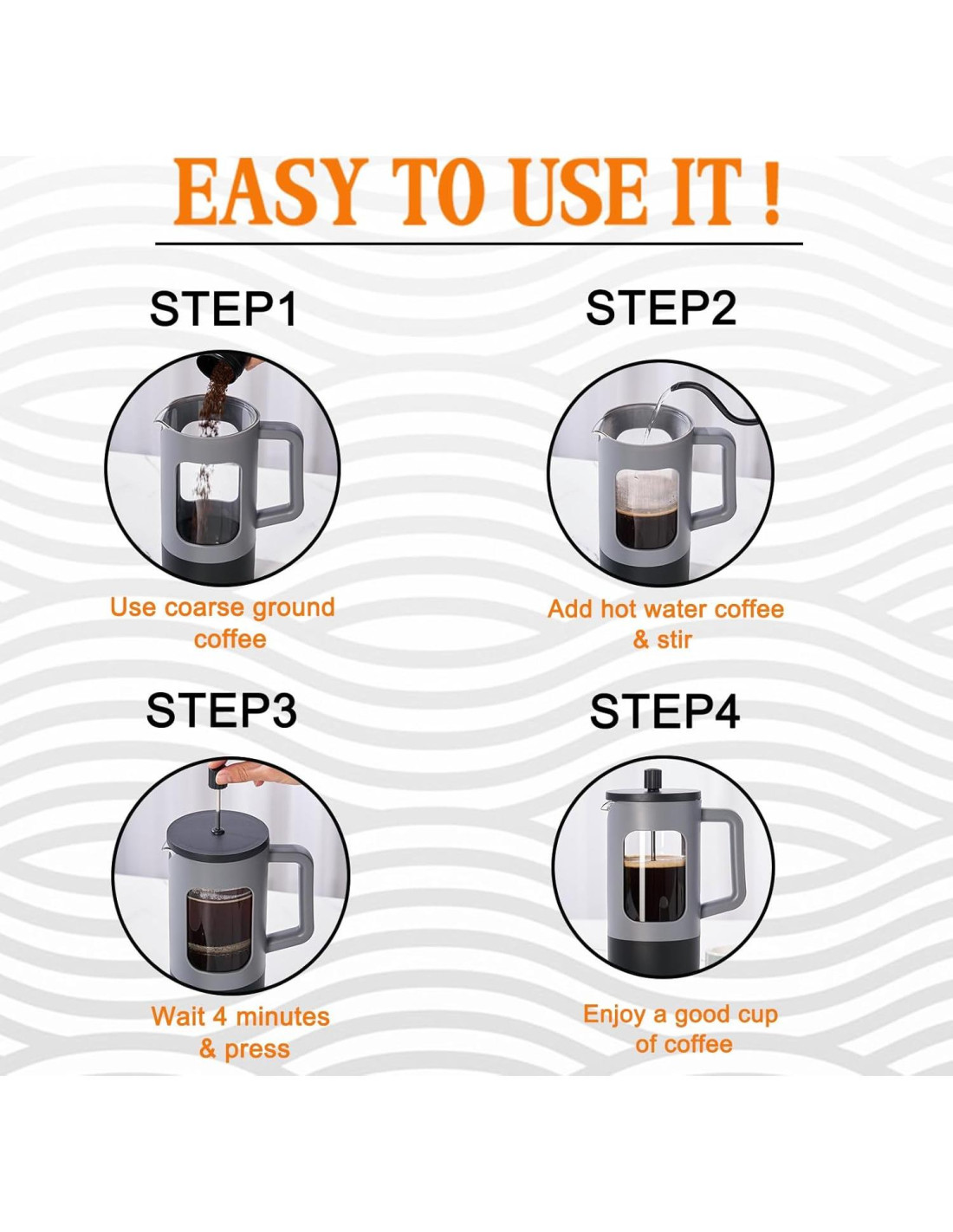 EASY TO USE IT !

STEP1

Use coarse ground coffee

STEP2

Add hot water coffee & stir

STEP3

Wait 4 minutes & press

STEP4

Enjoy a good cup of coffee