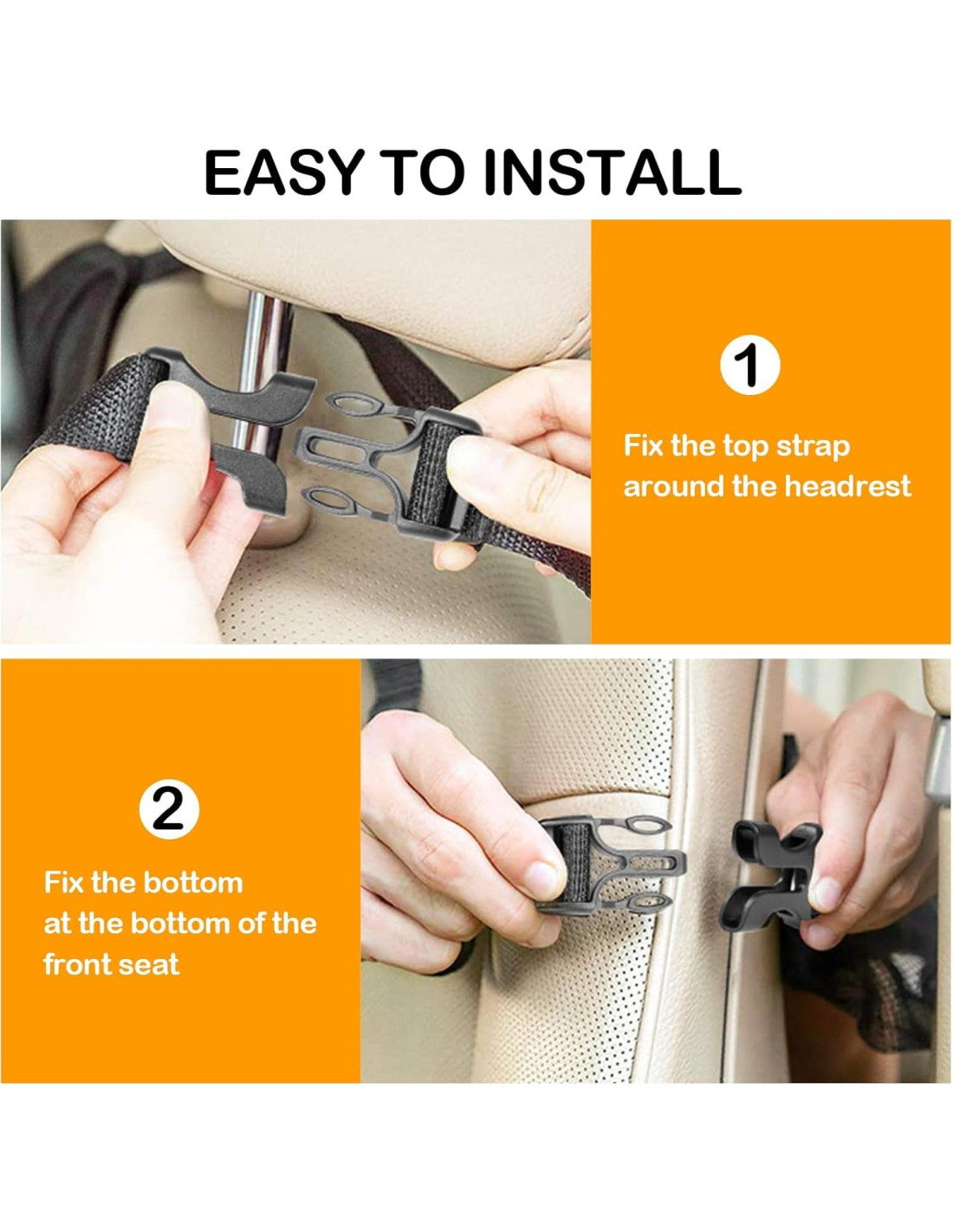 EASY TO INSTALL

1

Fix the top strap around the headrest

2

Fix the bottom at the bottom of the front seat