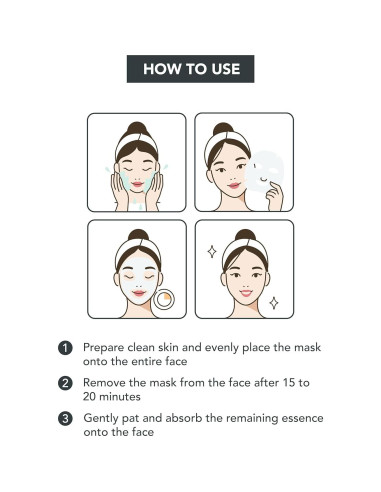 HOW TO USE

1 Prepare clean skin and evenly place the mask onto the entire face

2 Remove the mask from the face after 15 to 20 minutes

3 Gently pat and absorb the remaining essence onto the face