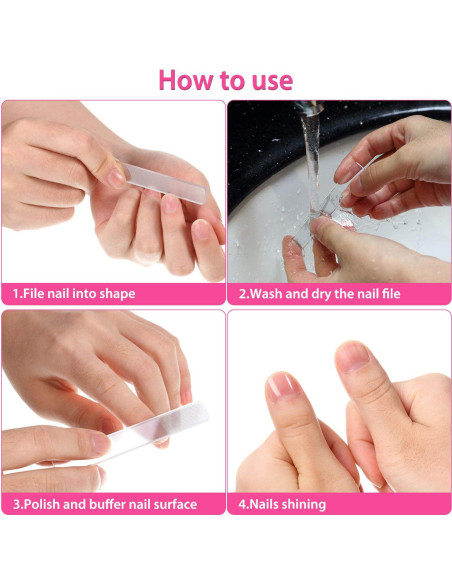 How to use

1.File nail into shape

2.Wash and dry the nail file

3.Polish and buffer nail surface

4.Nails shining