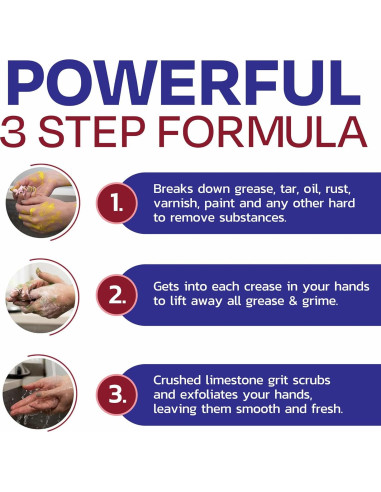 POWERFUL
3 STEP FORMULA

1. Breaks down grease, tar, oil, rust, varnish, paint and any other hard to remove substances.

2. Gets into each crease in your hands to lift away all grease & grime.

3. Crushed limestone grit scrubs and exfoliates your hands, leaving them smooth and fresh.