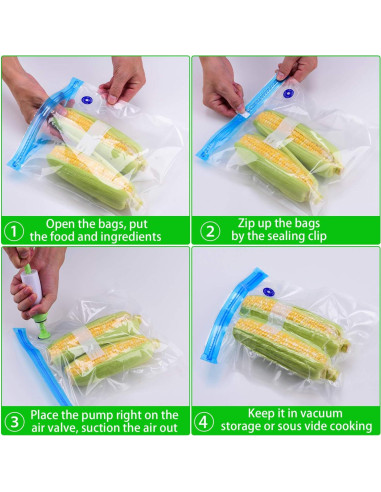 ① Open the bags, put the food and ingredients

② Zip up the bags by the sealing clip

③ Place the pump right on the air valve, suction the air out

④ Keep it in vacuum storage or sous vide cooking