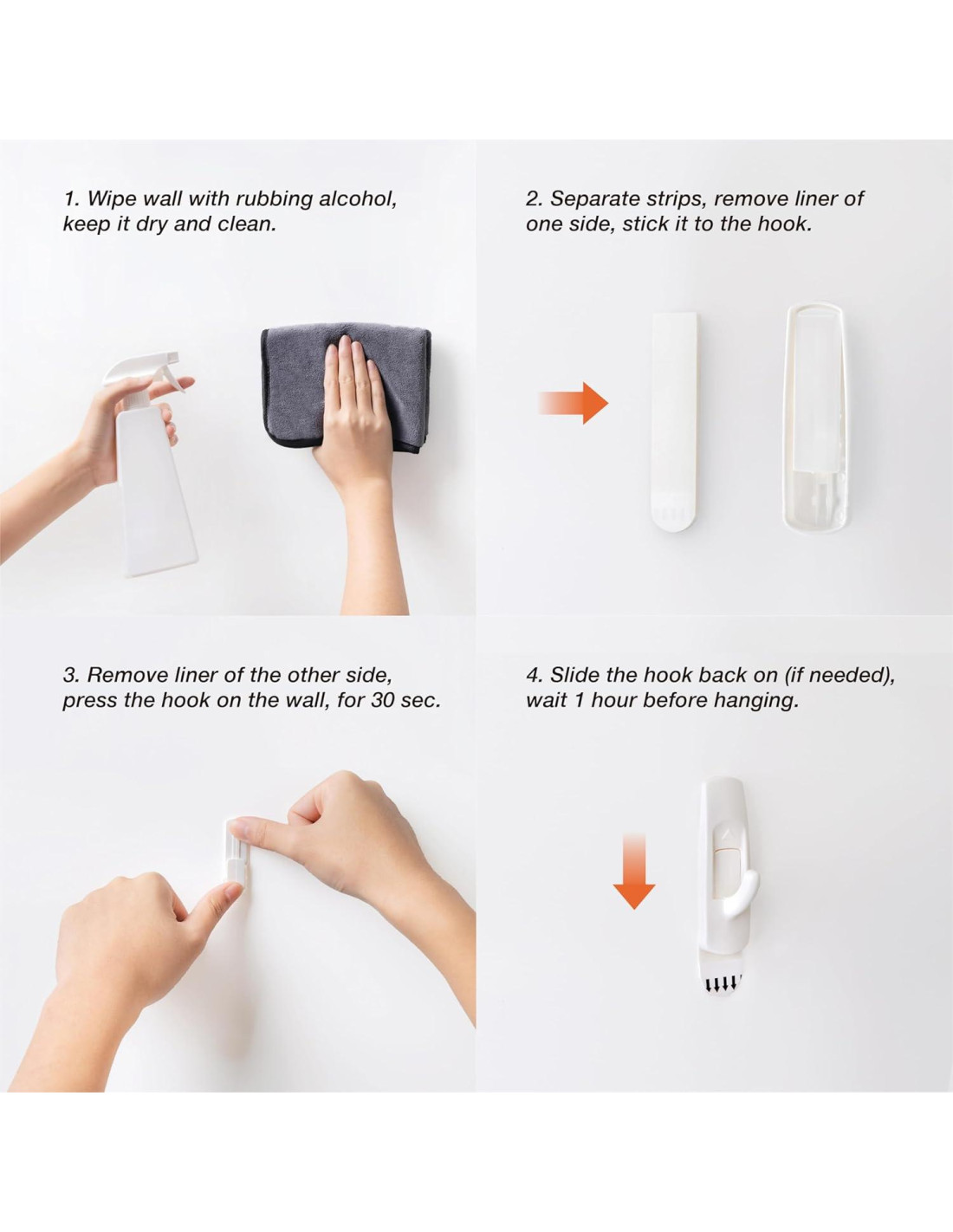 1. Wipe wall with rubbing alcohol, keep it dry and clean.

2. Separate strips, remove liner of one side, stick it to the hook.

3. Remove liner of the other side, press the hook on the wall, for 30 sec.

4. Slide the hook back on (if needed), wait 1 hour before hanging.