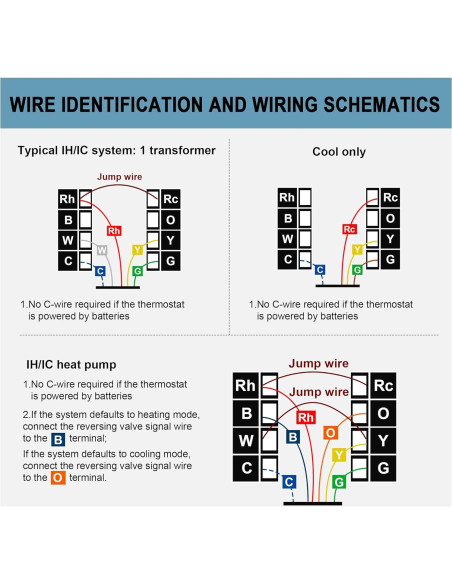 WIRE IDENTIFICATION AND WIRING SCHEMATICS

Typical IH/IC system: 1 transformer

Jump wire

Rh
B
W
C
Rc
O
Y
G
Rh
W
Y
C
G

1.No C-wire required if the thermostat is powered by batteries

Cool only

Rh
B
W
C
Rc
O
Y
G
Rc
Y
C
G

1.No C-wire required if the thermostat is powered by batteries

IH/IC heat pump

1.No C-wire required if the thermostat is powered by batteries

2.If the system defaults to heating mode, connect the reversing valve signal wire to the B terminal;
If the system defaults to cooling mode, connect the reversing valve signal wire to the O terminal.

Jump wire
Jump wire
Rh
B
W
C
Rc
O
Y
G
Rh
B
O
Y
C
G