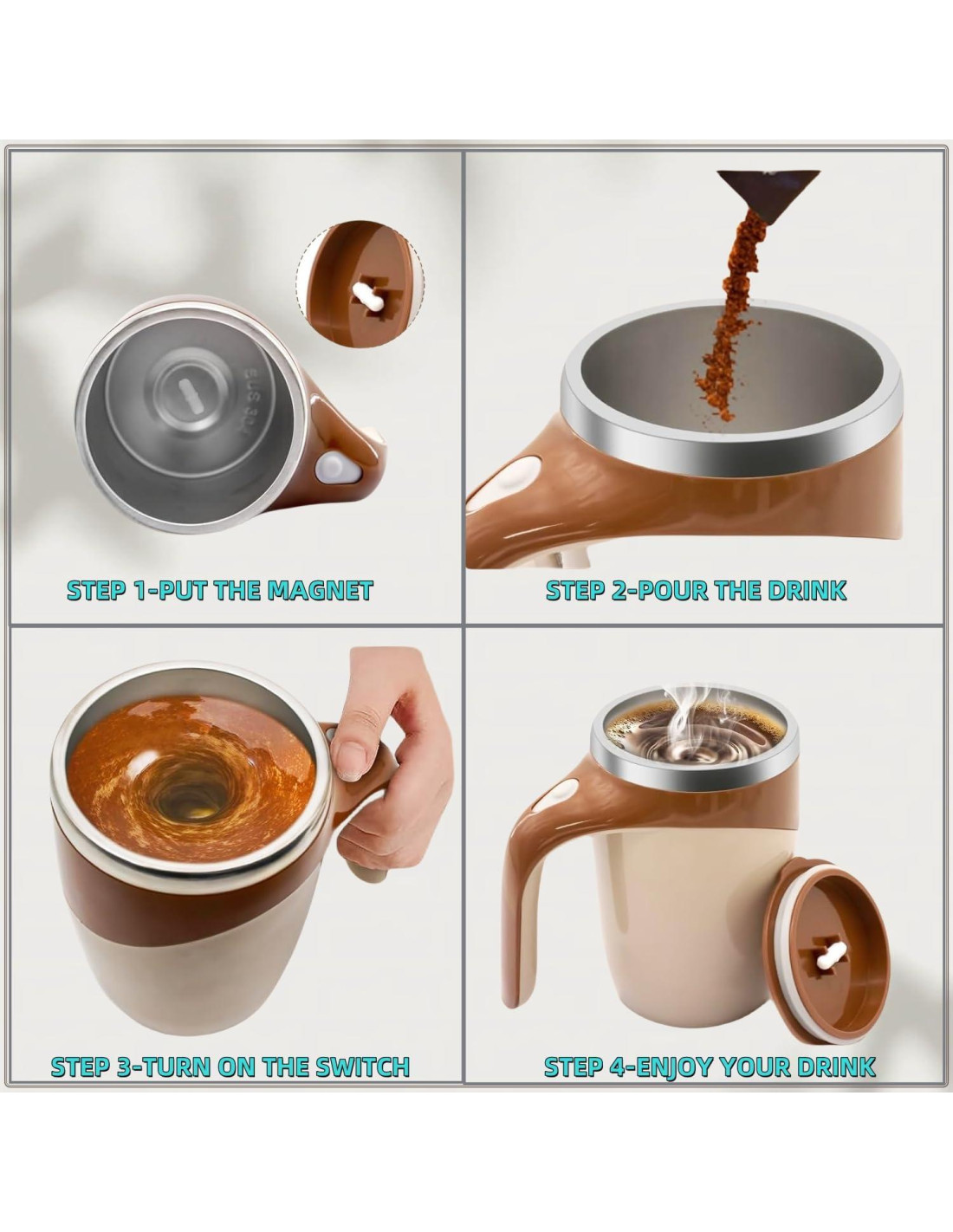 SUS 304

STEP 1-PUT THE MAGNET

STEP 2-POUR THE DRINK

STEP 3-TURN ON THE SWITCH

STEP 4-ENJOY YOUR DRINK