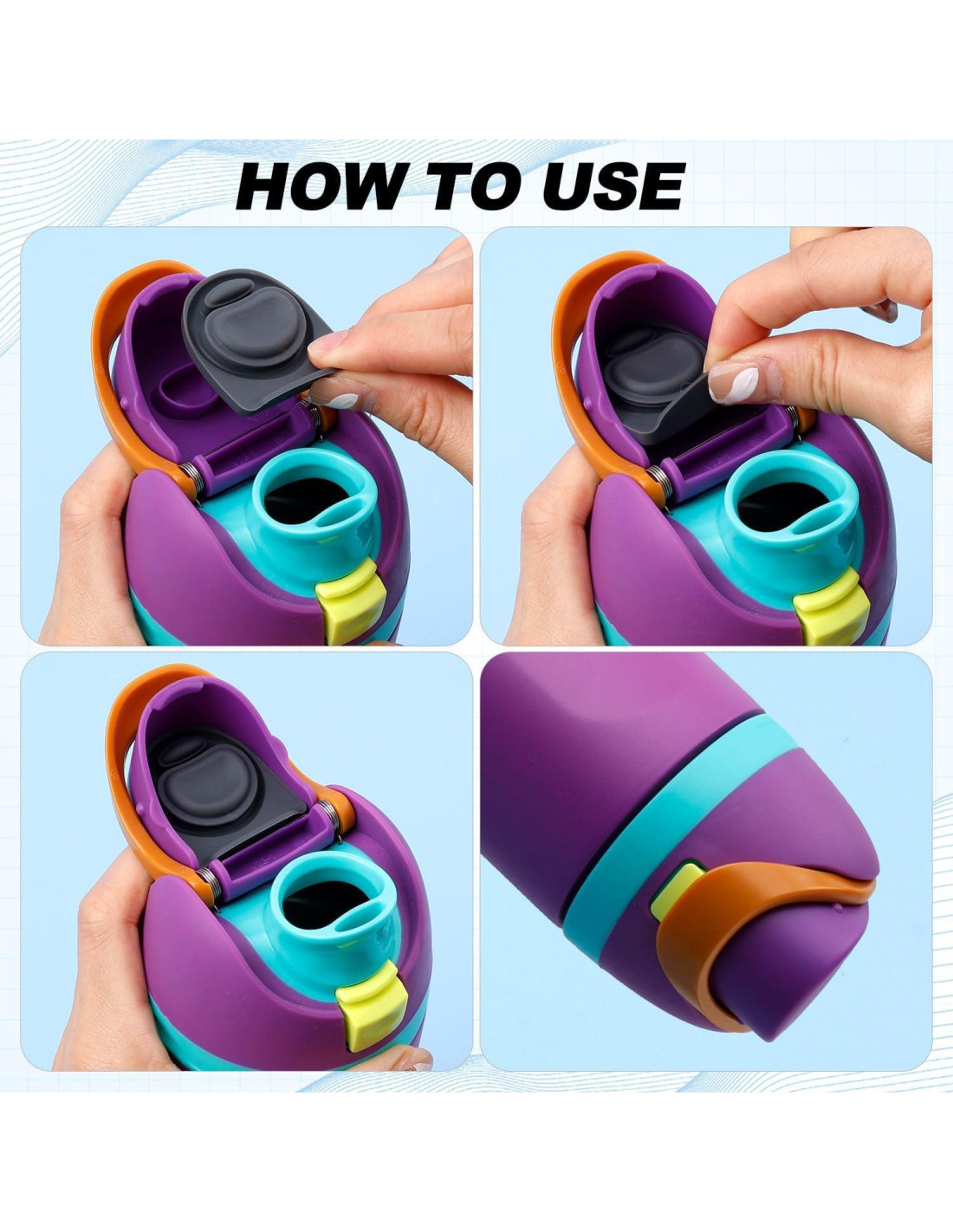 HOW TO USE