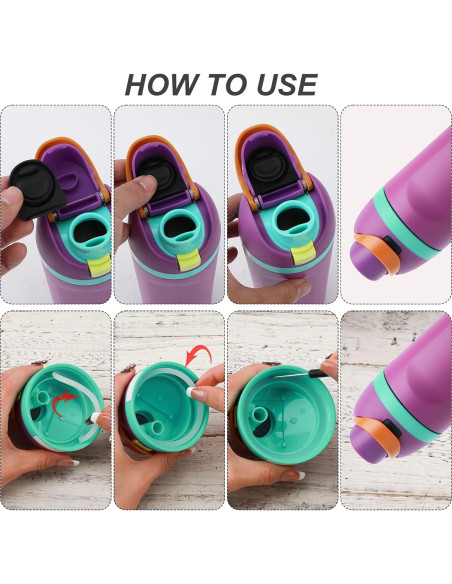 HOW TO USE