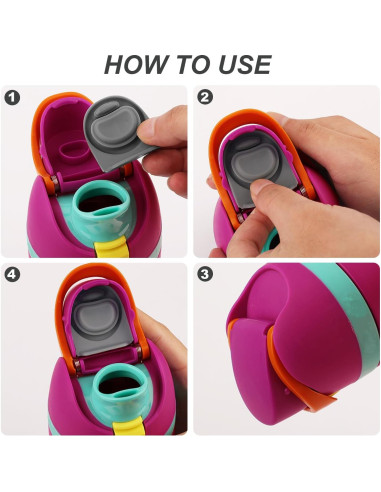 HOW TO USE

1

2

4

3