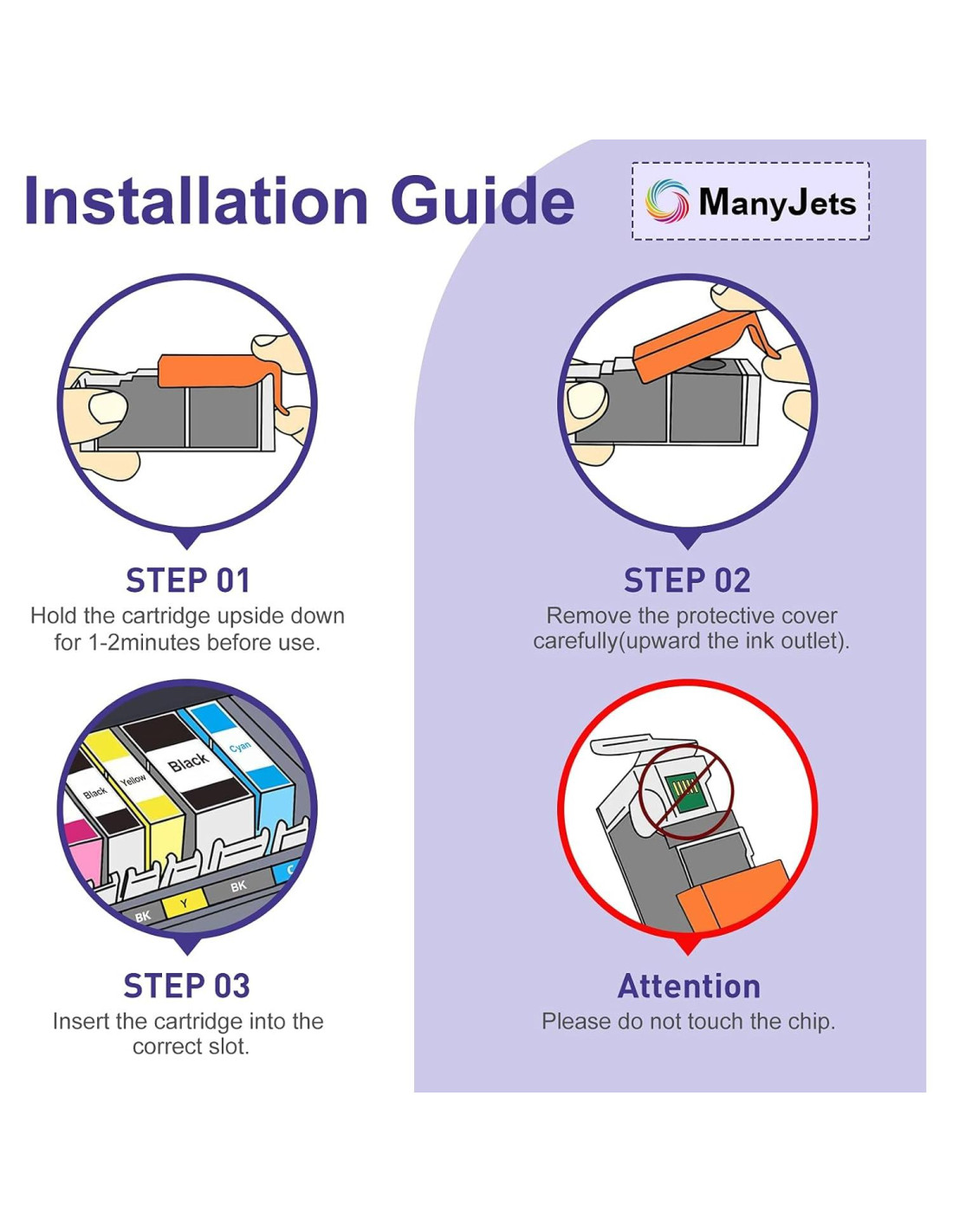 Installation Guide

ManyJets

STEP 01
Hold the cartridge upside down for 1-2minutes before use.

STEP 02
Remove the protective cover carefully(upward the ink outlet).

Black Yellow Black Cyan
BK Y BK C

STEP 03
Insert the cartridge into the correct slot.

Attention
Please do not touch the chip.