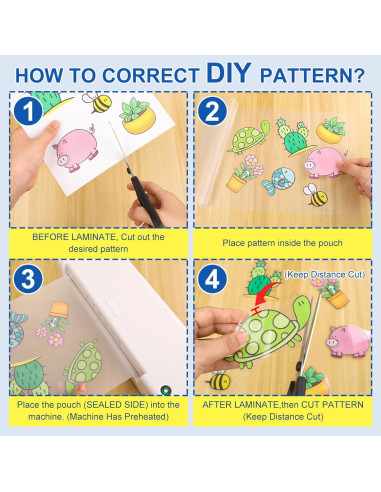 HOW TO CORRECT DIY PATTERN?

1

BEFORE LAMINATE, Cut out the desired pattern

2

Place pattern inside the pouch

3

Place the pouch (SEALED SIDE) into the machine. (Machine Has Preheated)

4

(Keep Distance Cut)

AFTER LAMINATE,then CUT PATTERN (Keep Distance Cut)