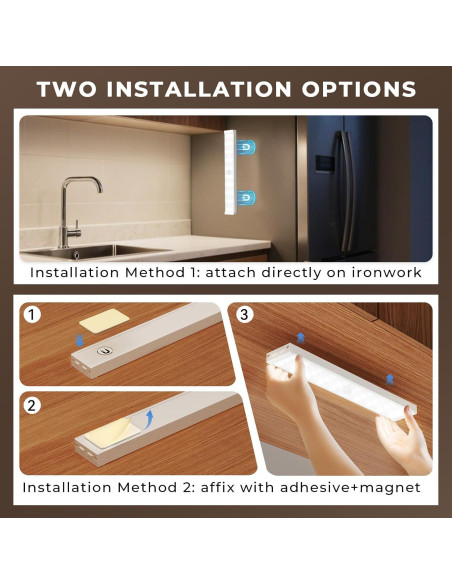 TWO INSTALLATION OPTIONS

Installation Method 1: attach directly on ironwork

1

2

3

Installation Method 2: affix with adhesive+magnet