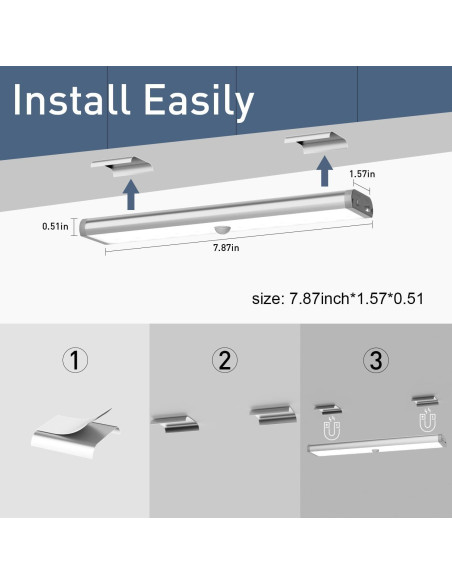 Install Easily

1.57in

0.51in

7.87in

size: 7.87inch*1.57*0.51

①

②

③