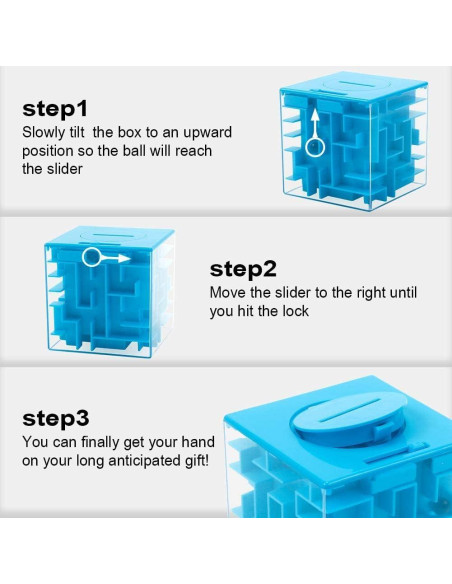 step1
Slowly tilt  the box to an upward position so the ball will reach the slider

step2
Move the slider to the right until you hit the lock

step3
You can finally get your hand on your long anticipated gift!