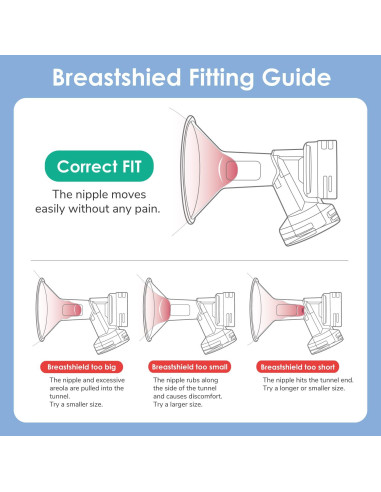 Breastshied Fitting Guide

Correct FIT

The nipple moves easily without any pain.

Breastshield too big

The nipple and excessive areola are pulled into the tunnel.
Try a smaller size.

Breastshield too small

The nipple rubs along the side of the tunnel and causes discomfort.
Try a larger size.

Breastshield too short

The nipple hits the tunnel end.
Try a longer or smaller size.