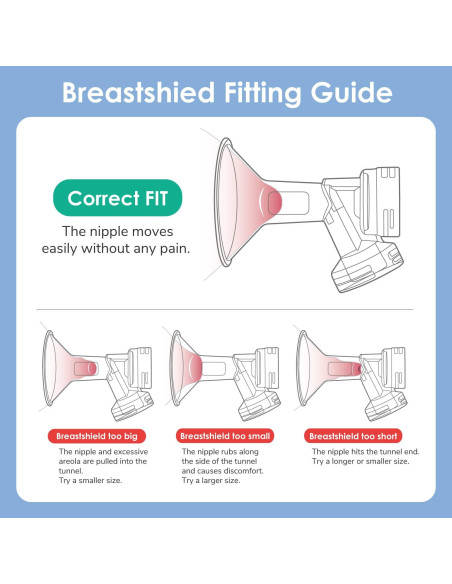 Breastshied Fitting Guide

Correct FIT

The nipple moves easily without any pain.

Breastshield too big

The nipple and excessive areola are pulled into the tunnel.
Try a smaller size.

Breastshield too small

The nipple rubs along the side of the tunnel and causes discomfort.
Try a larger size.

Breastshield too short

The nipple hits the tunnel end.
Try a longer or smaller size.