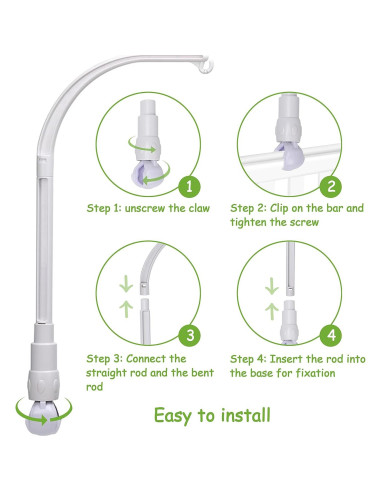 1

Step 1: unscrew the claw

2

Step 2: Clip on the bar and tighten the screw

3

Step 3: Connect the straight rod and the bent rod

4

Step 4: Insert the rod into the base for fixation

Easy to install