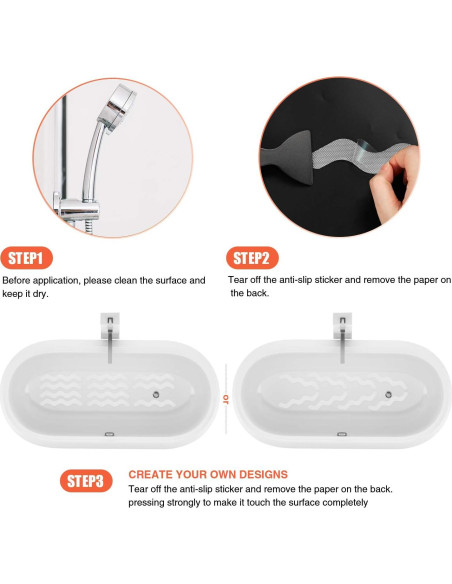 STEP1

Before application, please clean the surface and keep it dry.

STEP2

Tear off the anti-slip sticker and remove the paper on the back.

or

STEP3

CREATE YOUR OWN DESIGNS

Tear off the anti-slip sticker and remove the paper on the back. pressing strongly to make it touch the surface completely