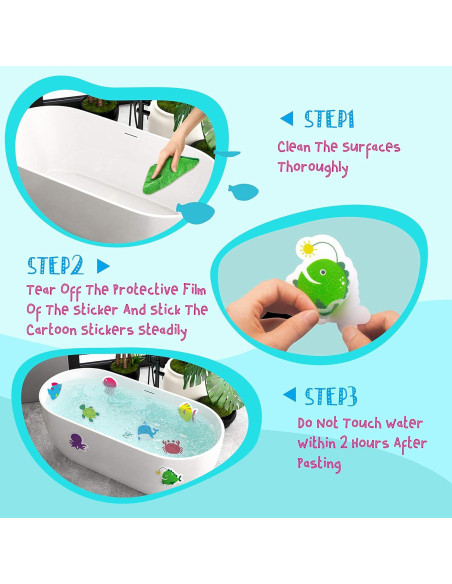 STEP1
Clean The Surfaces Thoroughly

STEP2
Tear Off The Protective Film Of The Sticker And Stick The Cartoon Stickers Steadily

STEP3
Do Not Touch Water Within 2 Hours After Pasting