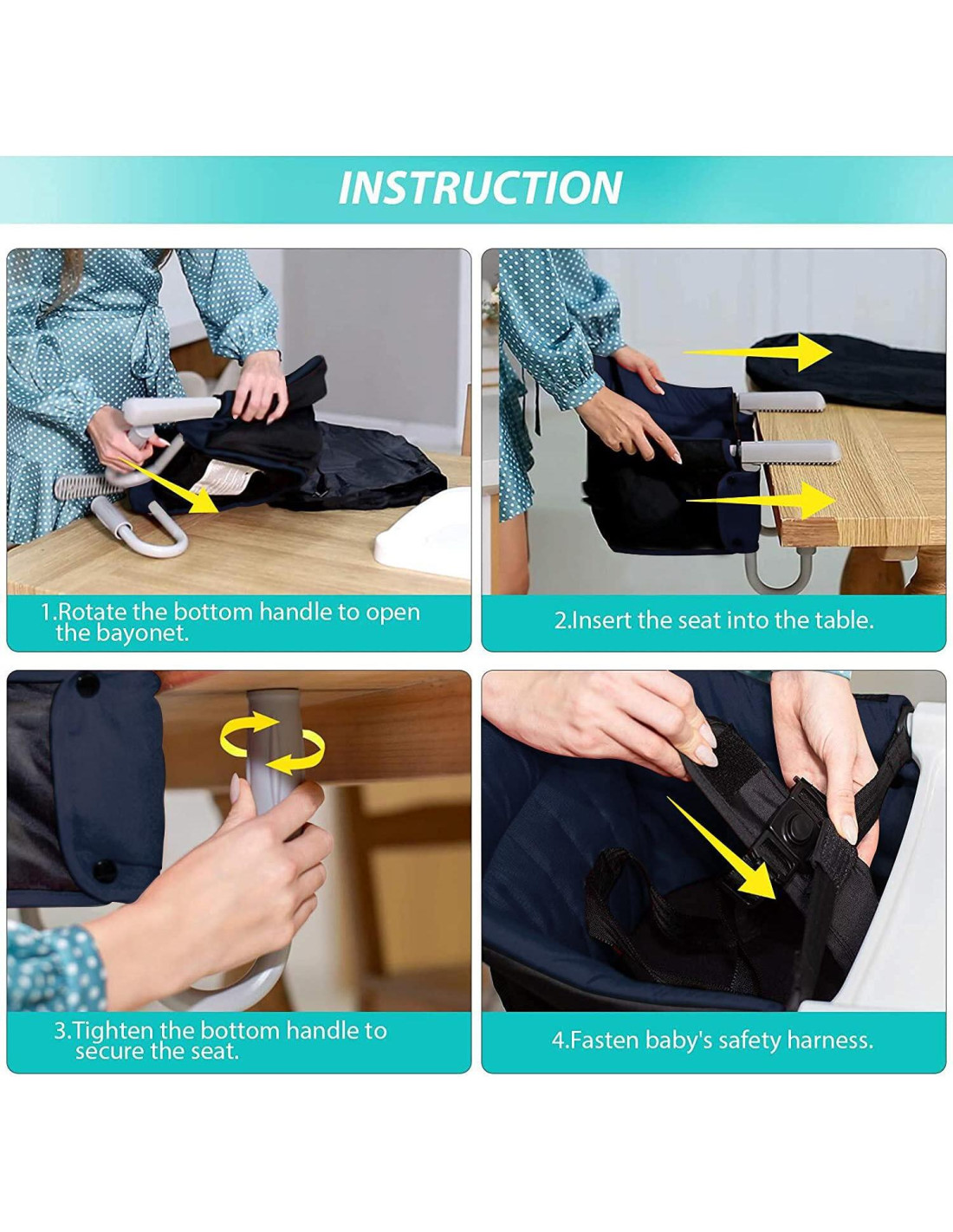 INSTRUCTION

1.Rotate the bottom handle to open the bayonet.

2.Insert the seat into the table.

3.Tighten the bottom handle to secure the seat.

4.Fasten baby's safety harness.