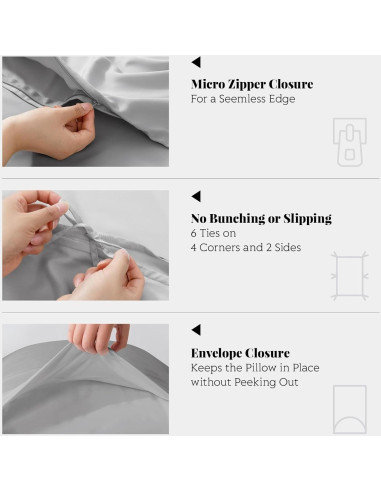 Micro Zipper Closure
For a Seemless Edge

No Bunching or Slipping
6 Ties on
4 Corners and 2 Sides

Envelope Closure
Keeps the Pillow in Place
without Peeking Out